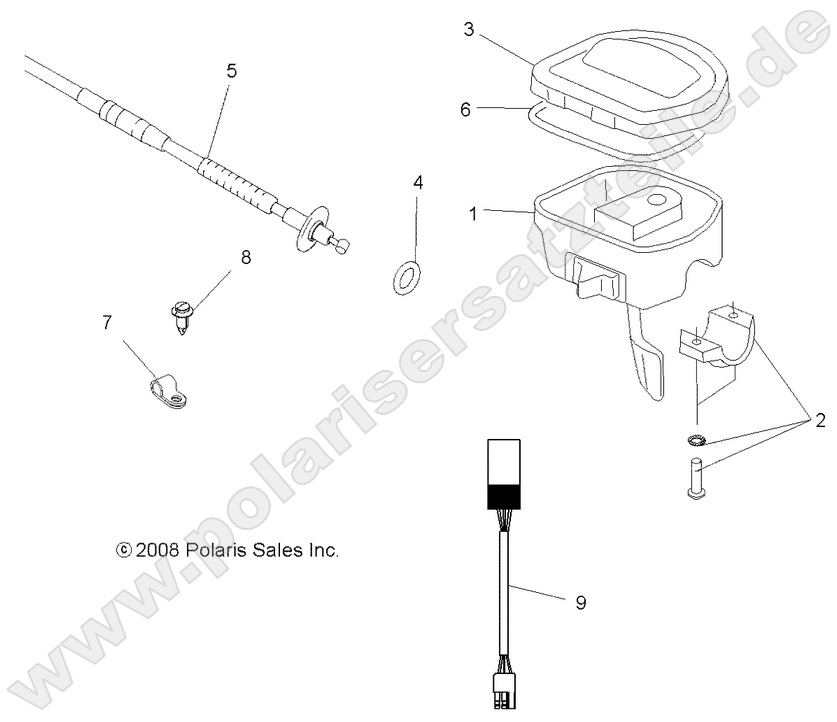 3
5
6
4
1
8
7
2
© 2008 Polaris Sales Inc.
9
www.polarisersatzteile.de