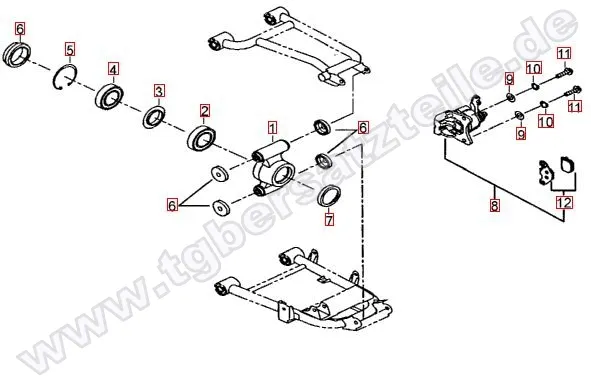 6
5
4
3
2
1
6
6
7
9
10
11
11
10
9
8
12
www.tgbersatzteile.de