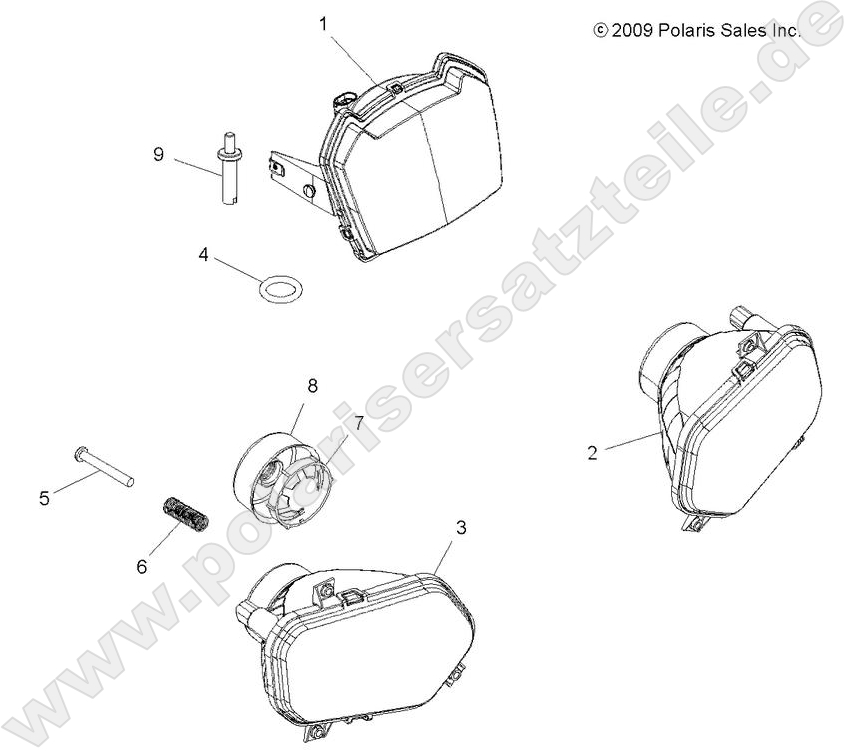 © 2009 Polaris Sales Inc.

www.polarisersatzteile.de

1
9
4
8
7
5
6
2
3