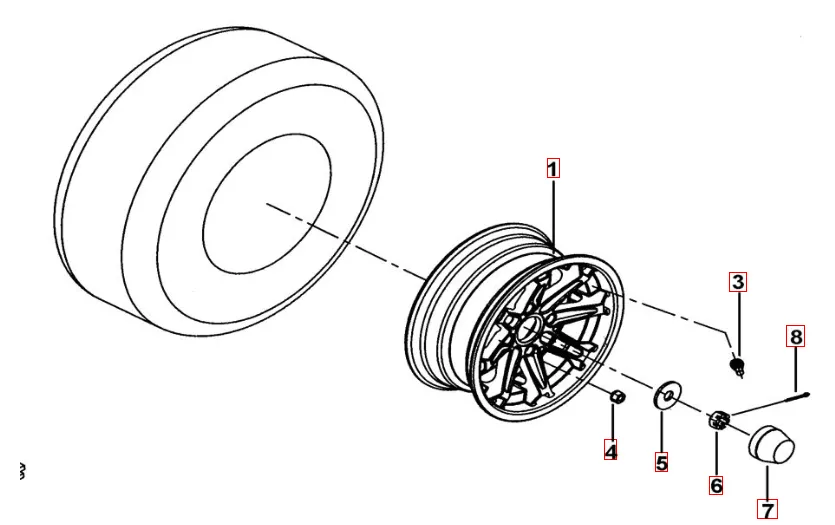 1
3
8
4
5
6
7