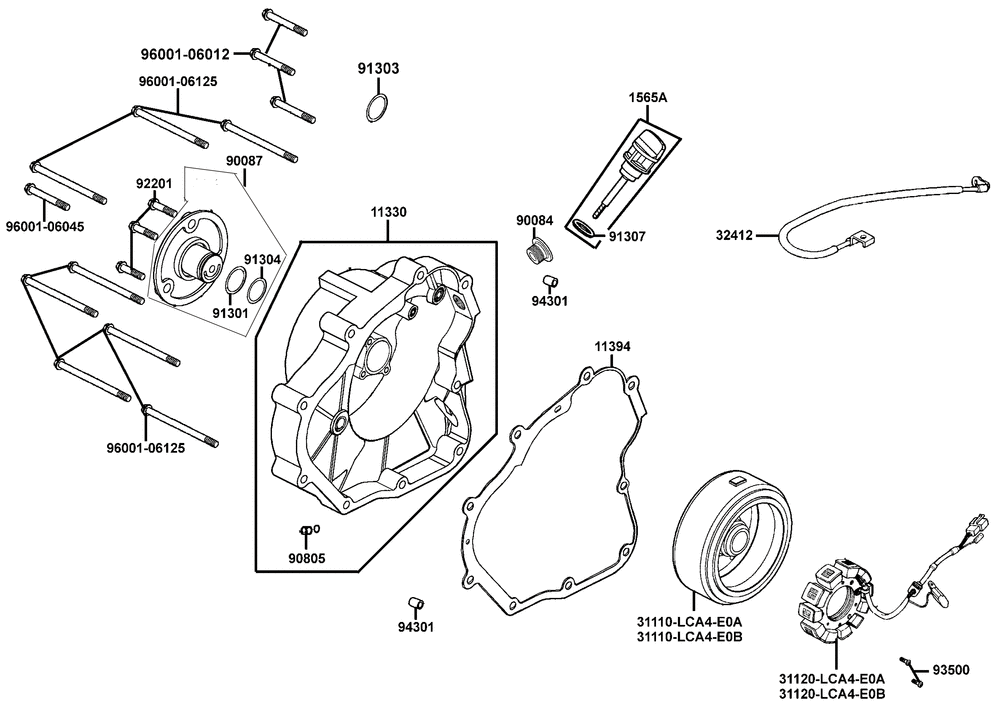 96001-06012
96001-06125
91303
1565A
90087
92201
96001-06045
11330
90084
91307
32412
91304
91301
94301
11394
96001-06125
90805
94301
31110-LCA4-E0A
31110-LCA4-E0B
31120-LCA4-E0A
31120-LCA4-E0B
93500