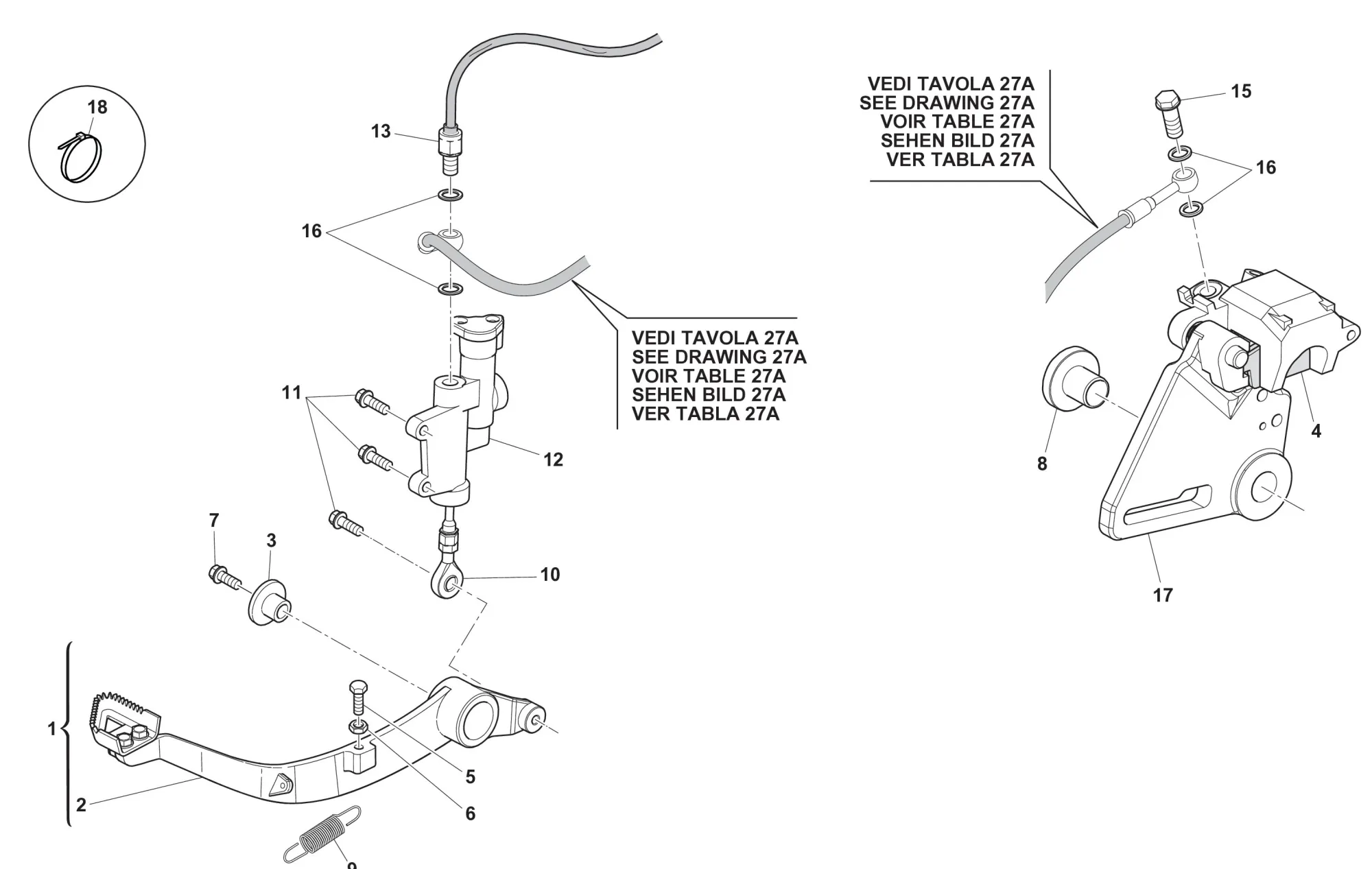 18

13

16

VEDI TAVOLA 27A
SEE DRAWING 27A
VOIR TABLE 27A
SEHEN BILD 27A
VER TABLA 27A

11

12

7

3

10

1

2

5

6

9

VEDI TAVOLA 27A
SEE DRAWING 27A
VOIR TABLE 27A
SEHEN BILD 27A
VER TABLA 27A

15

16

4

8

17