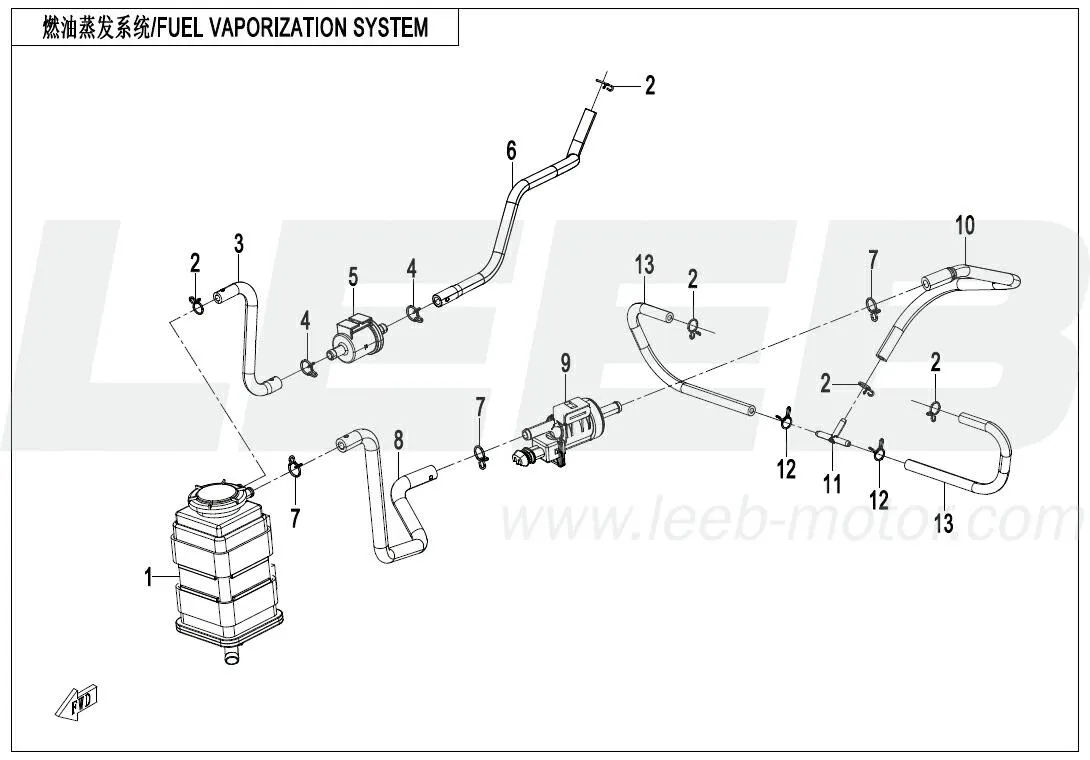 燃油蒸发系统/FUEL VAPORIZATION SYSTEM

2
6
3
2
5
4
4
13
2
7
10
9
2
2
7
8
7
12
11
12
13
1

FWD

LEEB
www.leeb-motor.com