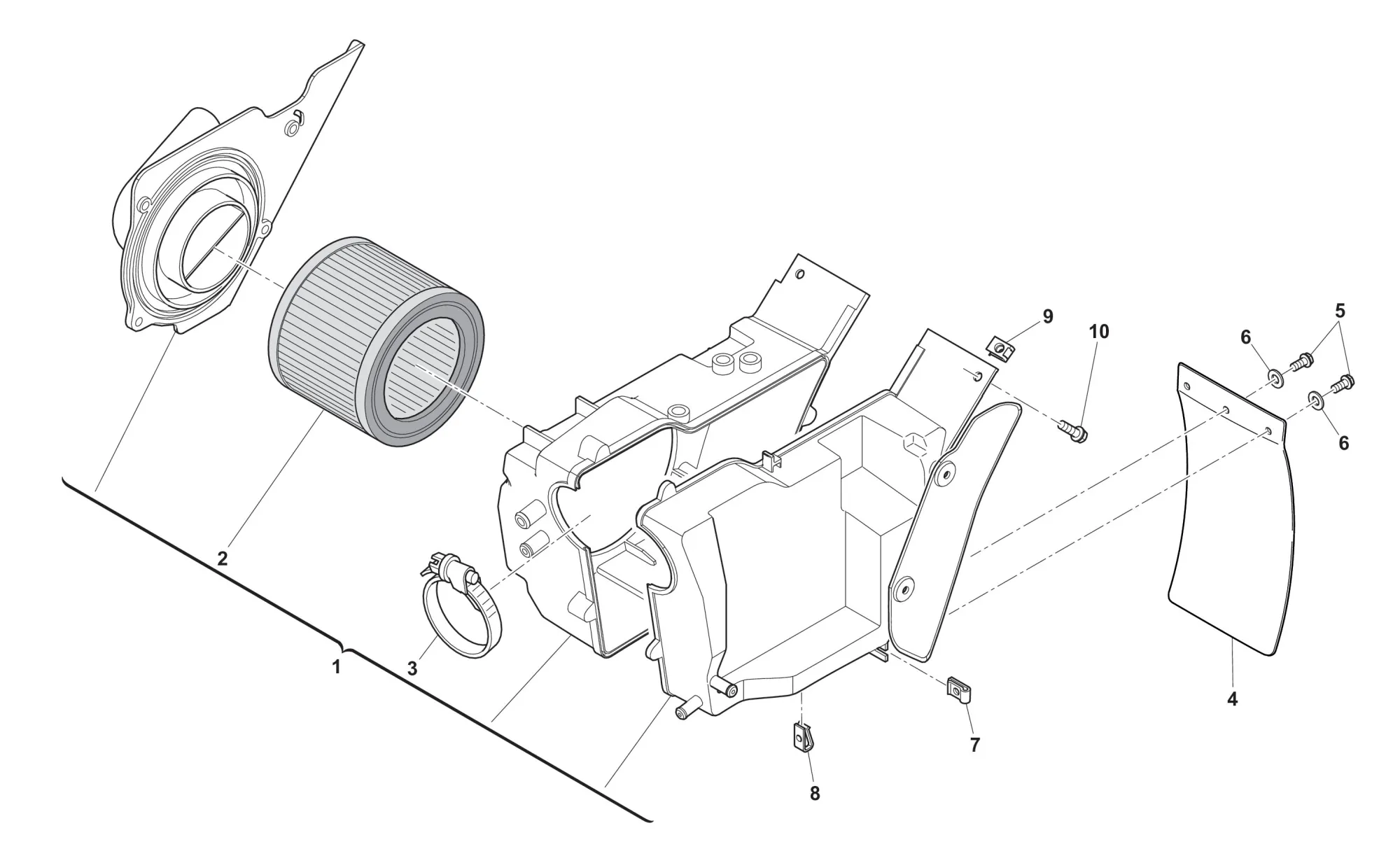 9
10
5
6
6
2
1
3
4
7
8