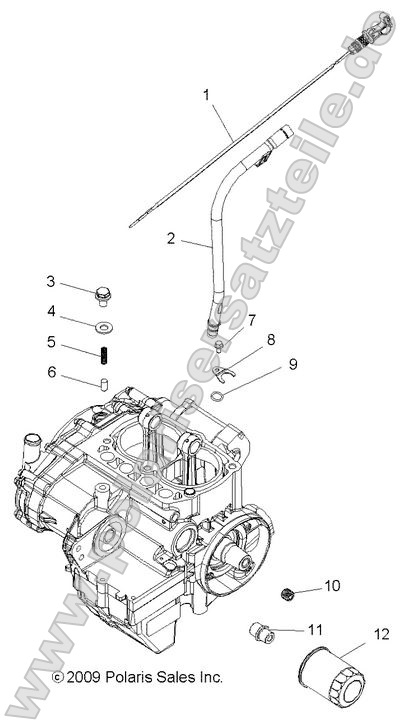 www.polaris-ersatzteile.de

1
2
3
4
5
6
7
8
9
10
11
12

© 2009 Polaris Sales Inc.