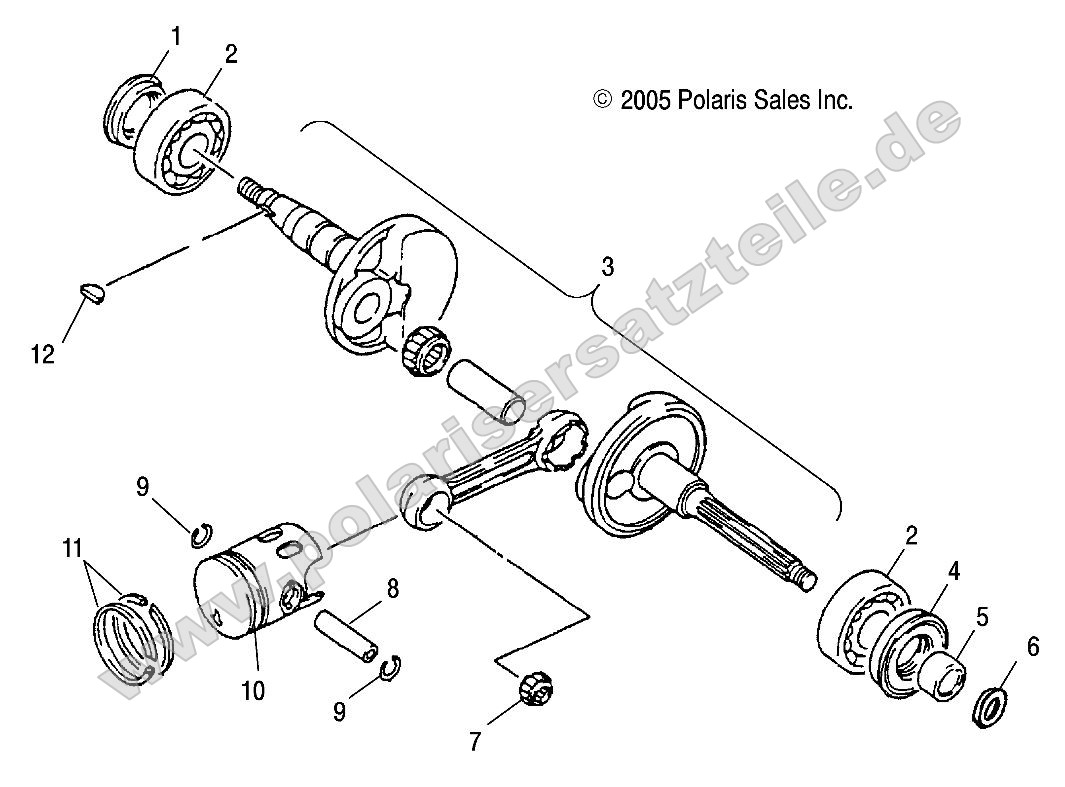 1
2
© 2005 Polaris Sales Inc.
www.polarisersatzteile.de
3
12
9
11
8
10
9
7
2
4
5
6