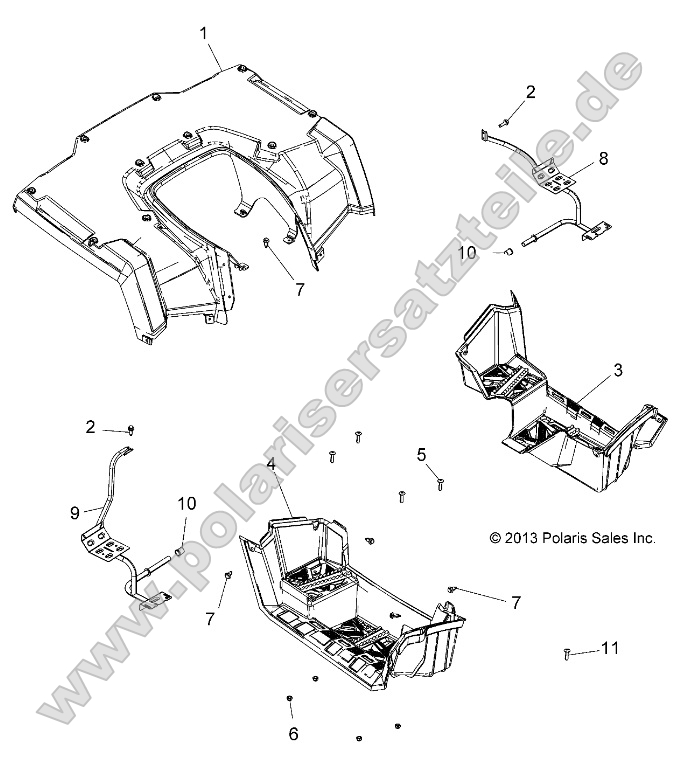 1
2
8
10
7
3
2
5
4
9
10
© 2013 Polaris Sales Inc.
7
7
11
6
www.polarisersatzteile.de