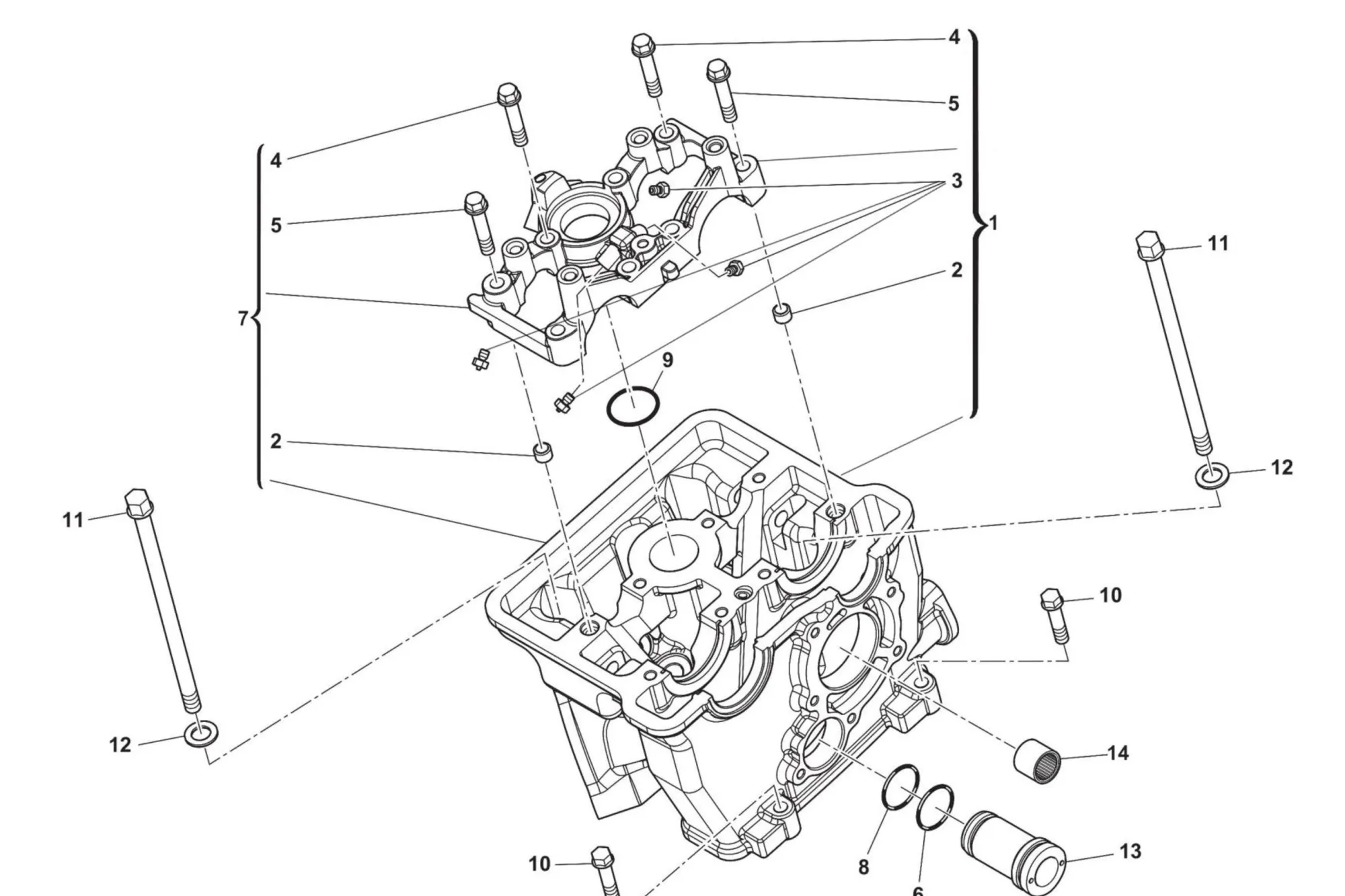 4
5
4
3
5
1
11
2
7
9
2
12
11
10
12
14
10
8
6
13