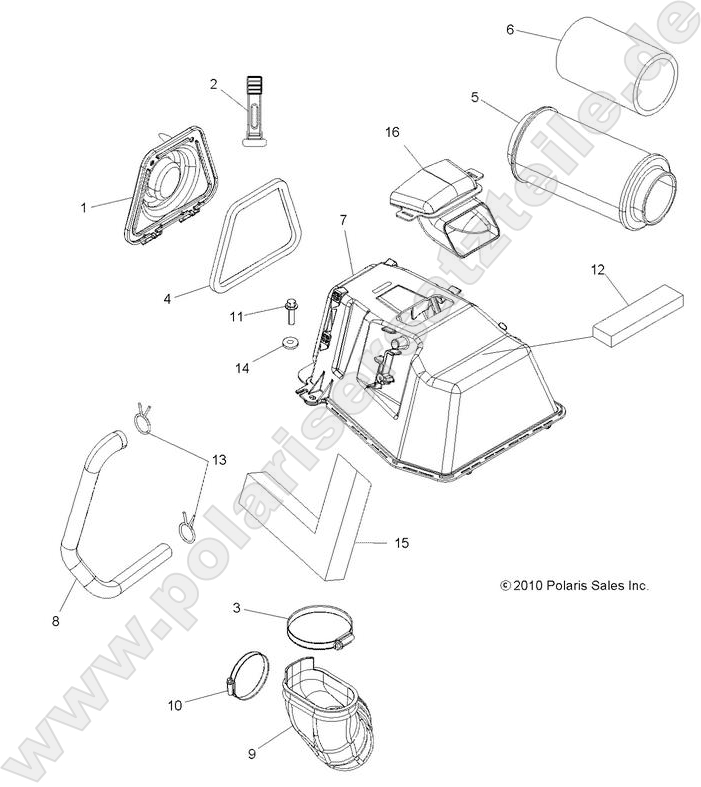 6
2
5
16
1
7
12
4
11
14
13
15
8
© 2010 Polaris Sales Inc.
3
10
9
www.polarisersatzteile.de