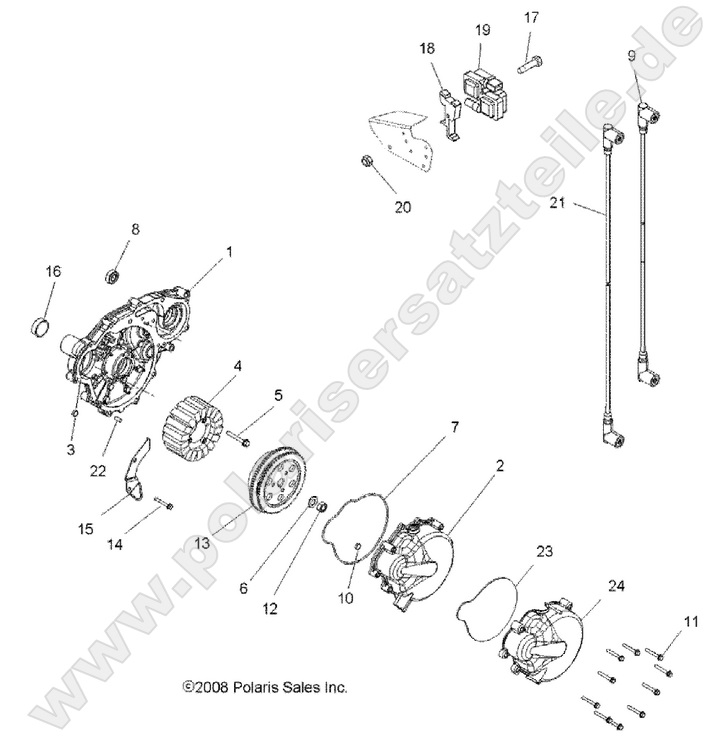 19
17
18
9
20
21
8
1
16
4
5
3
22
7
2
15
14
13
6
12
10
23
24
11
©2008 Polaris Sales Inc.
www.polarisersatzteile.de