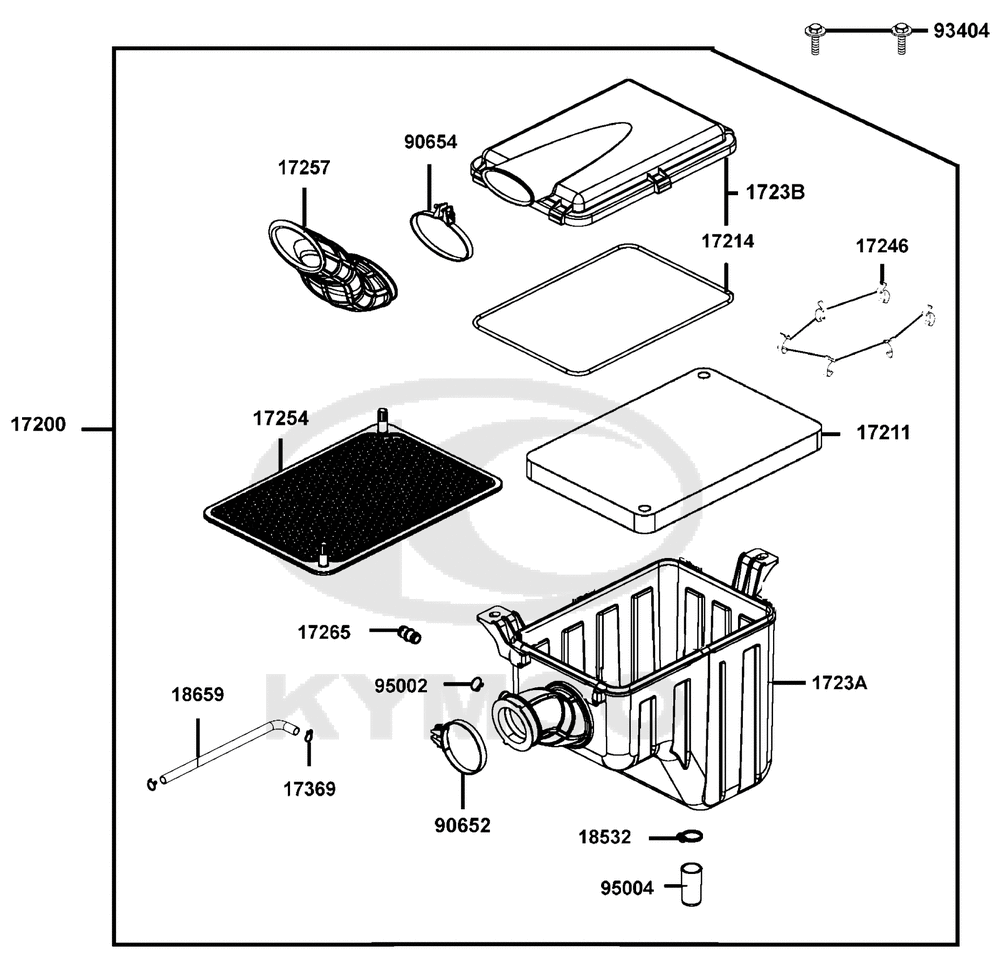 93404
90654
17257
1723B
17214
17246
17200
17254
17211
17265
95002
1723A
18659
17369
90652
18532
95004
KYMCO