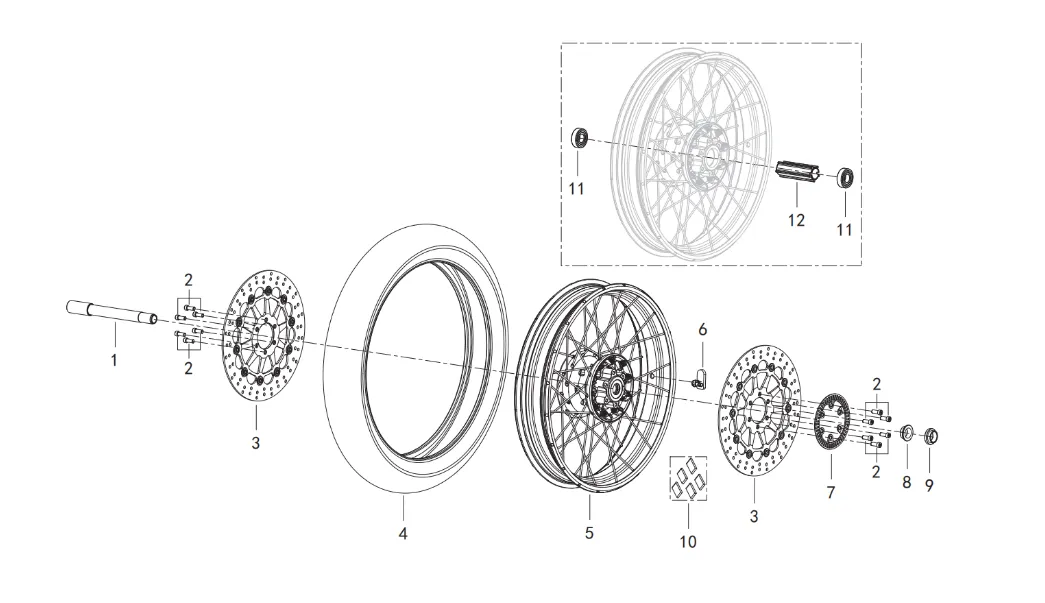 11
12
11
2
2
1
3
4
5
6
10
3
7
2
2
8
9