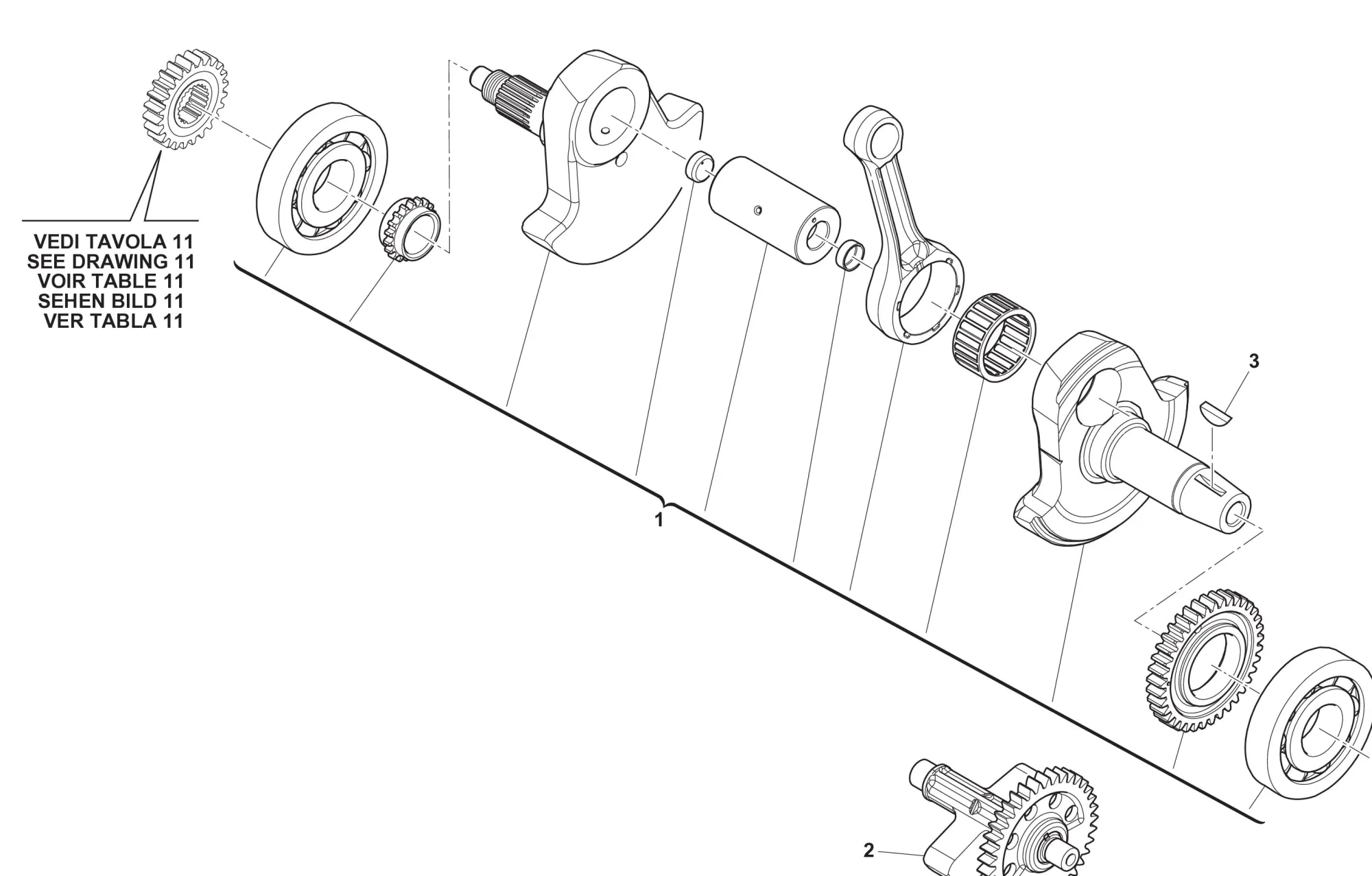 VEDI TAVOLA 11
SEE DRAWING 11
VOIR TABLE 11
SEHEN BILD 11
VER TABLA 11

3

1

2