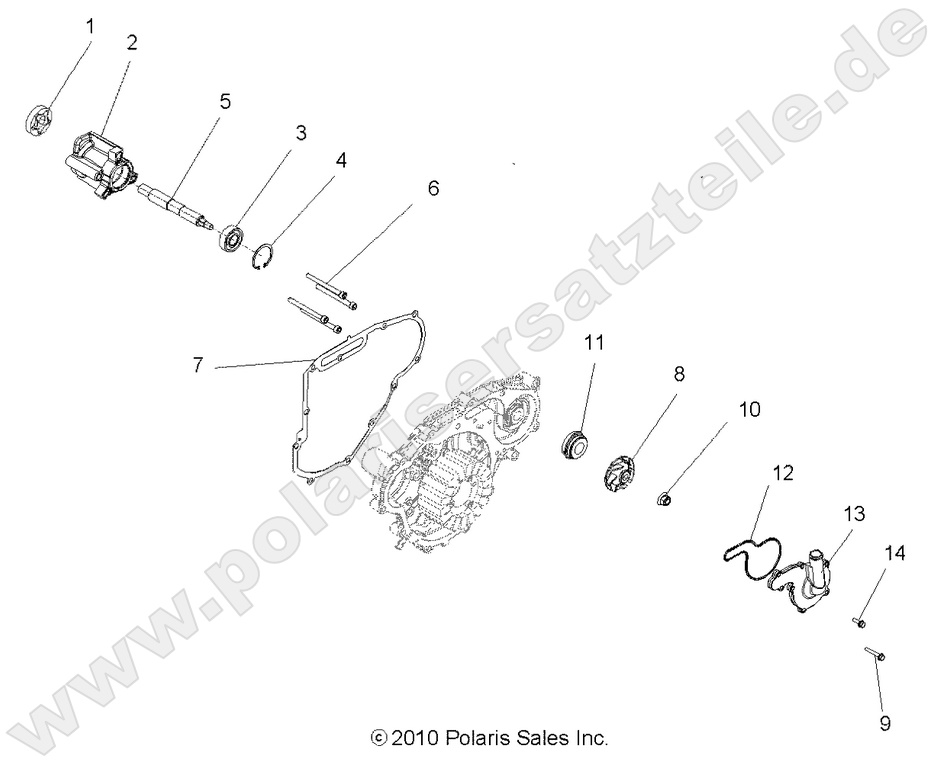 1
2
5
3
4
6
7
11
8
10
12
13
14
9

www.polarisersatzteile.de

© 2010 Polaris Sales Inc.