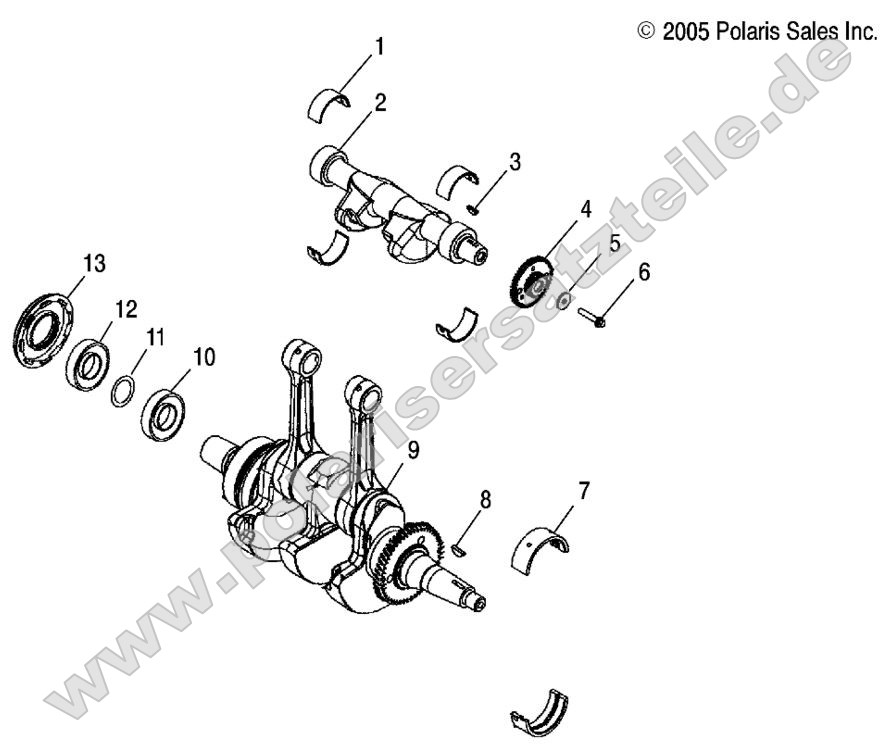 © 2005 Polaris Sales Inc.

www.polarisersatzteile.de

1
2
3
4
5
6
13
12
11
10
9
8
7