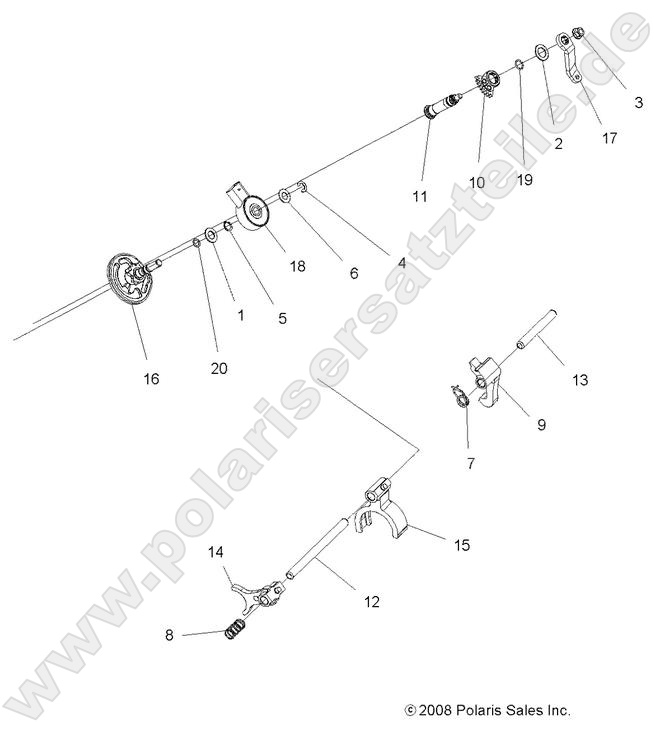 www.polarisersatzteile.de

3
17
2
19
10
11
4
6
18
5
1
20
16
13
9
7
15
14
12
8

© 2008 Polaris Sales Inc.