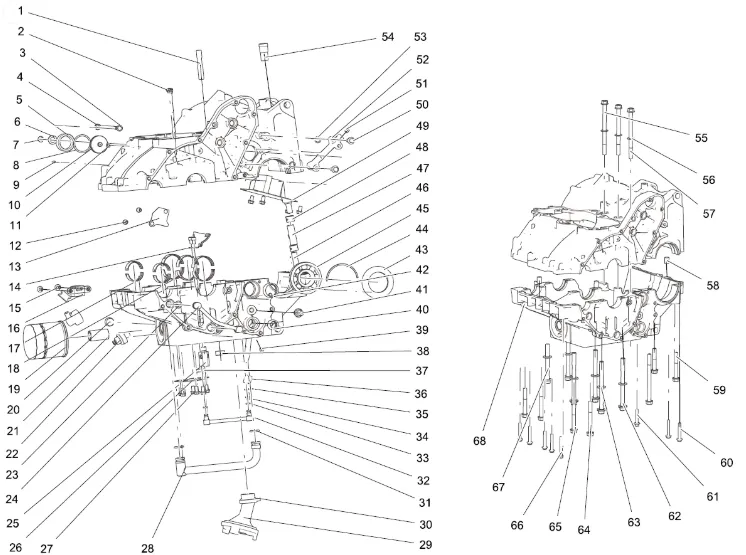 1
2
3
4
5
6
7
8
9
10
11
12
13
14
15
16
17
18
19
20
21
22
23
24
25
26
27
28
29
30
31
32
33
34
35
36
37
38
39
40
41
42
43
44
45
46
47
48
49
50
51
52
53
54
55
56
57
58
59
60
61
62
63
64
65
66
67
68