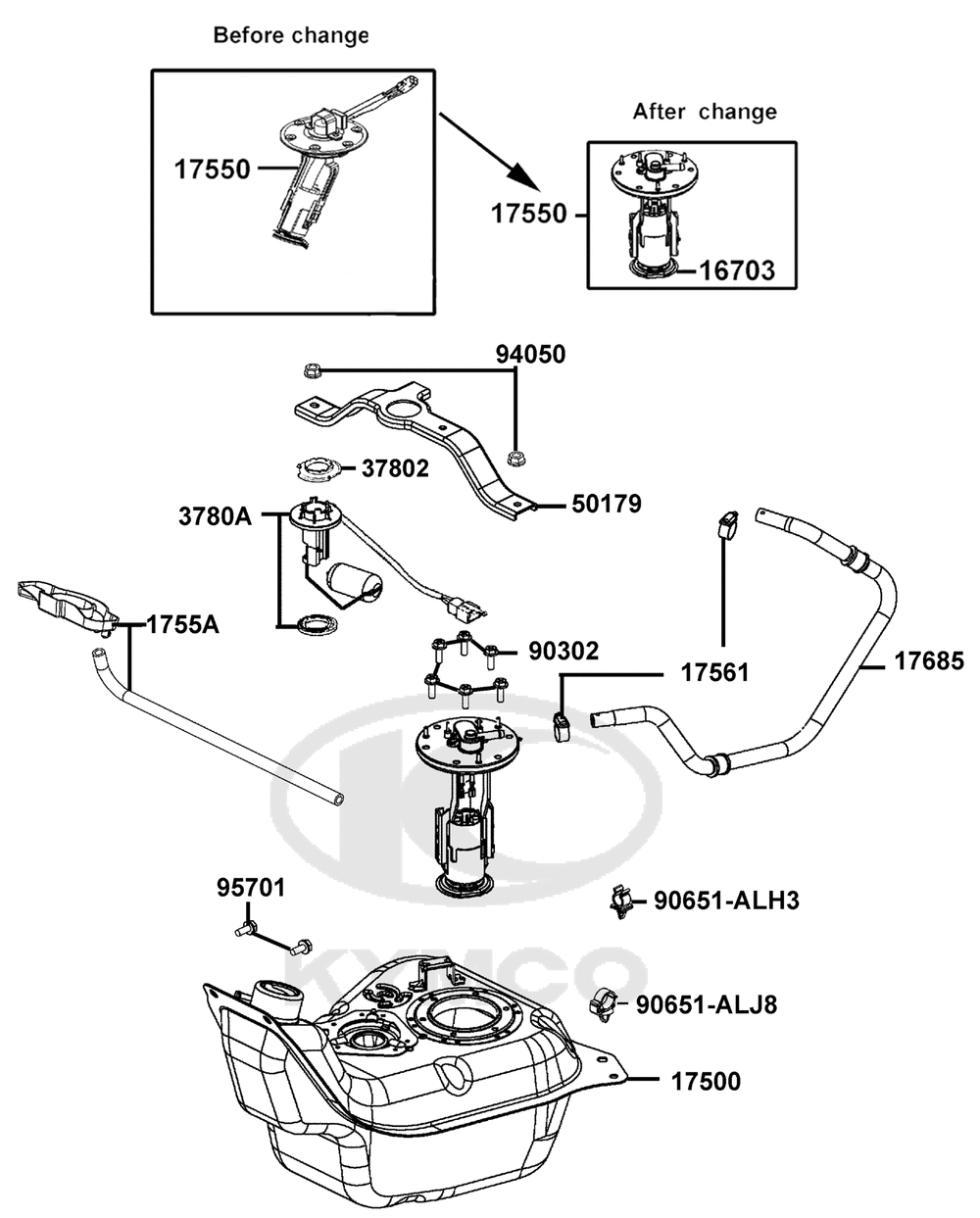 Before change

17550

After change

17550

16703

94050

37802

50179

3780A

1755A

90302

17561

17685

95701

90651-ALH3

KYMCO

90651-ALJ8

17500