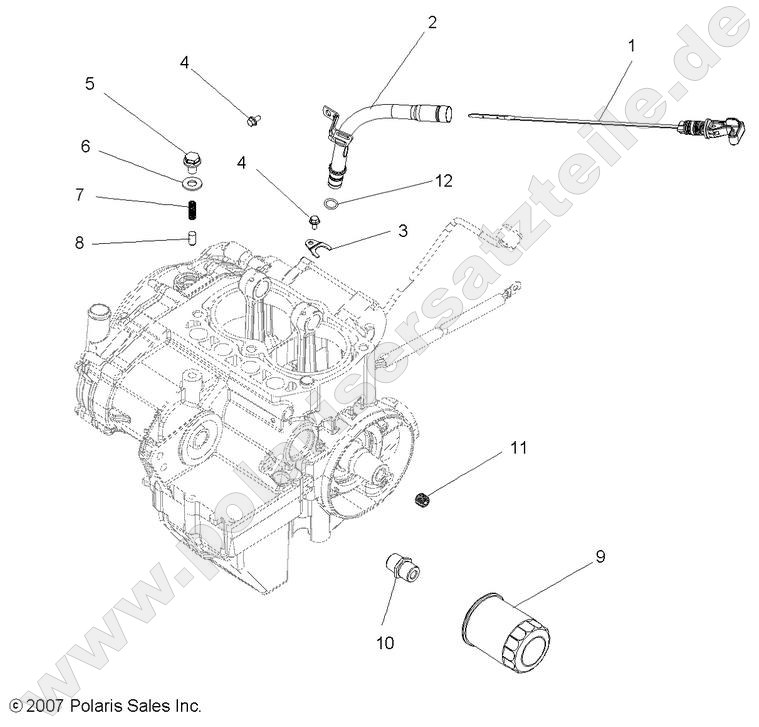 2
1
4
5
6
4
12
7
3
8
11
9
10
www.polarisersatzteile.de
© 2007 Polaris Sales Inc.