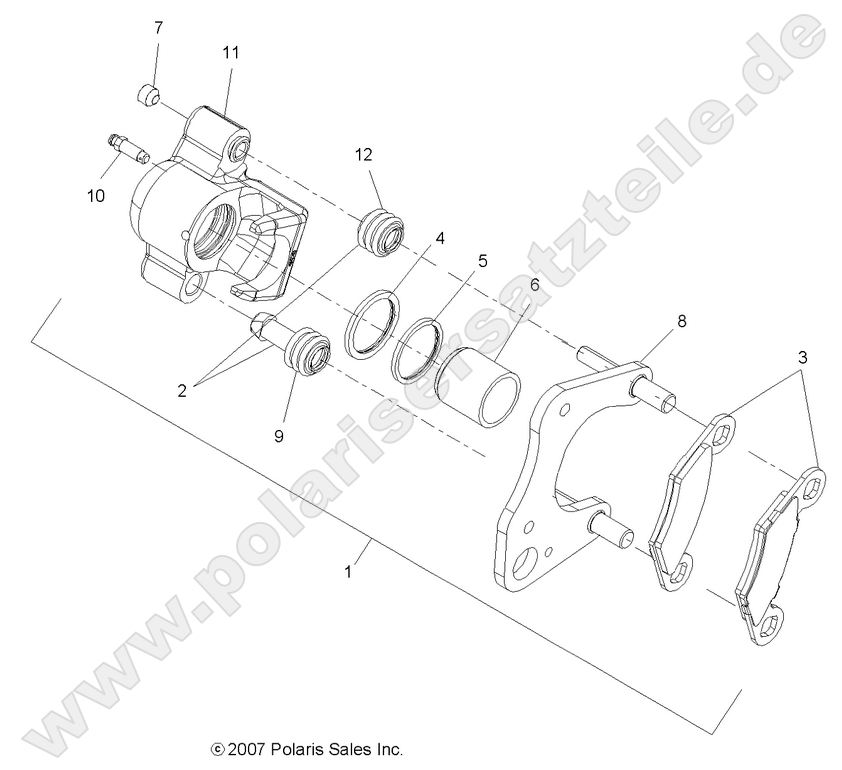 7
11
10
12
4
5
6
8
3
2
9
1
www.polarisersatzteile.de
© 2007 Polaris Sales Inc.