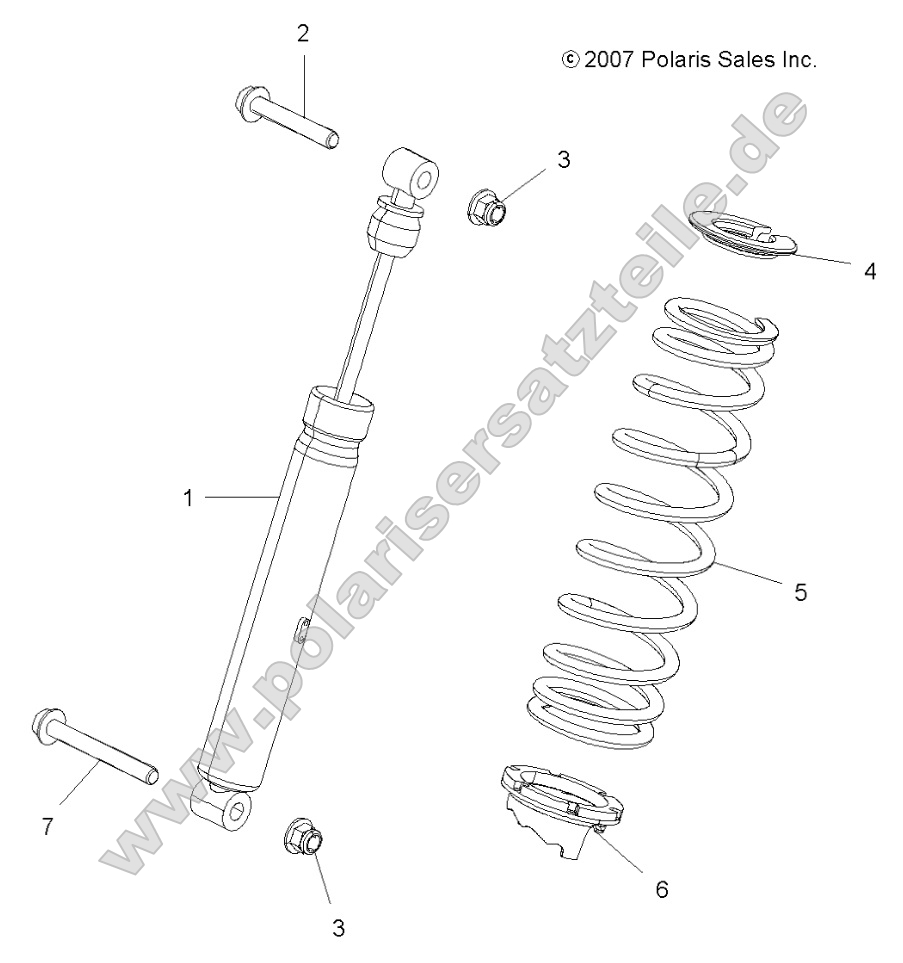 2

© 2007 Polaris Sales Inc.

3

4

1

5

7

6

3

www.polarisersatzteile.de