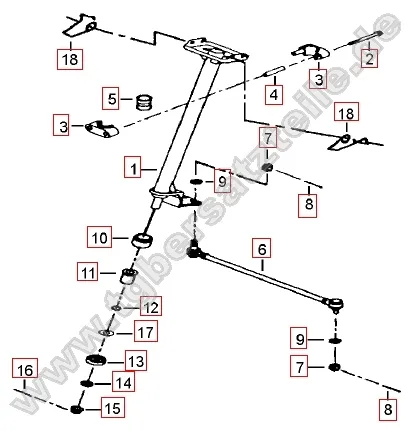 18
2
3
4
5
18
3
7
1
9
8
10
6
11
12
17
9
13
7
16
14
15
8
www.tgbersatzteile.de