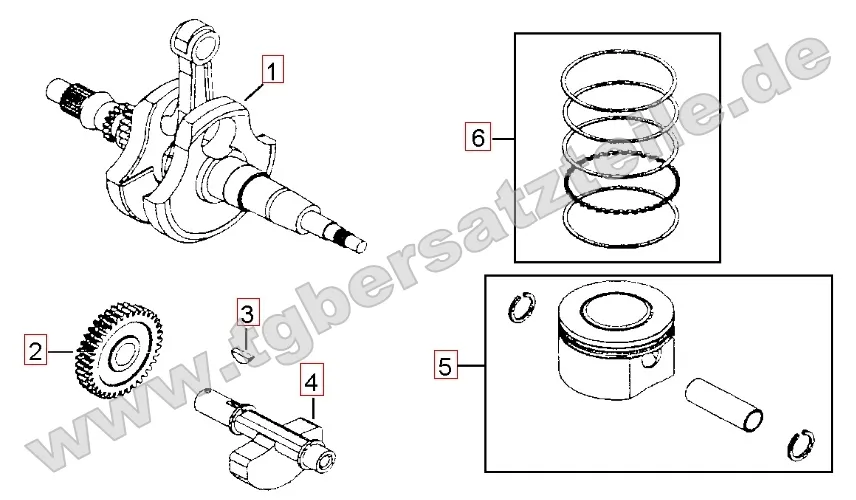 1
6
2
3
4
5
www.tgbersatzteile.de