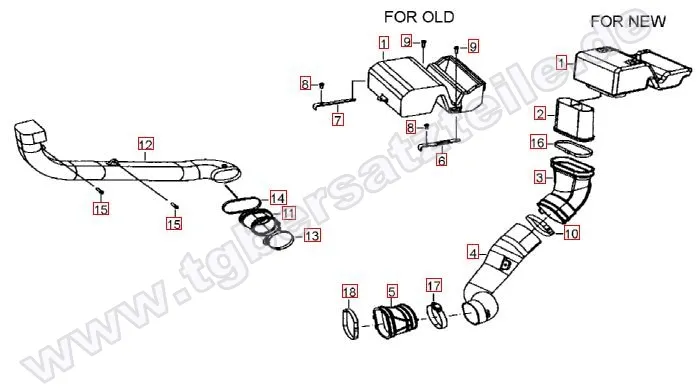 FOR OLD

FOR NEW

1
9
9
8
7
8
6
1
2
16
3
10
4
12
15
15
14
11
13
18
5
17

www.tgbersatzteile.de