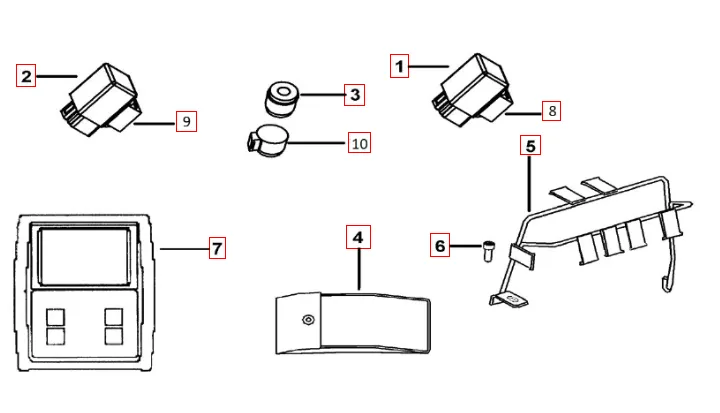 2
9
3
10
1
8
5
7
4
6