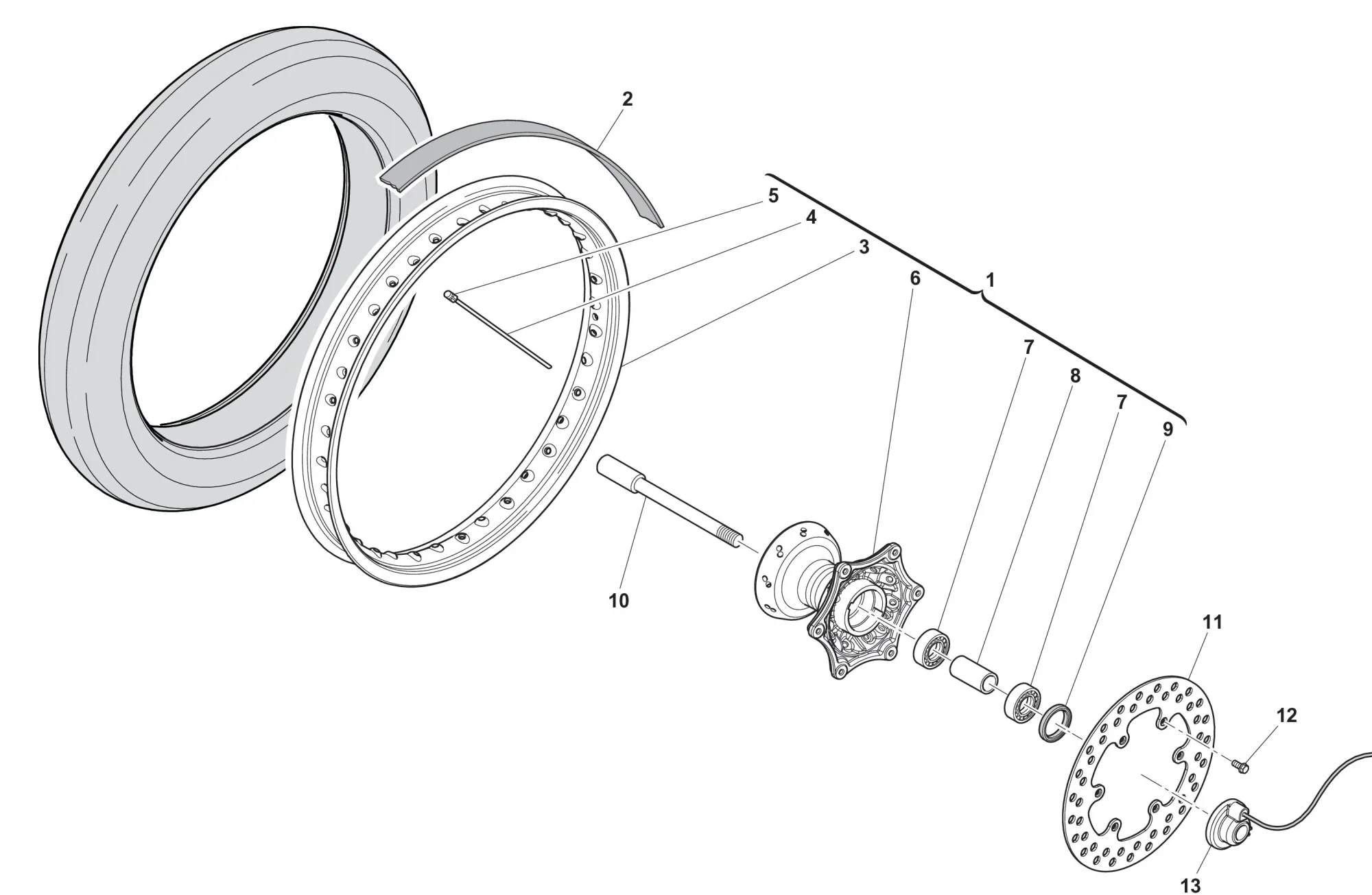 2
5
4
3
6
1
7
8
7
9
10
11
12
13