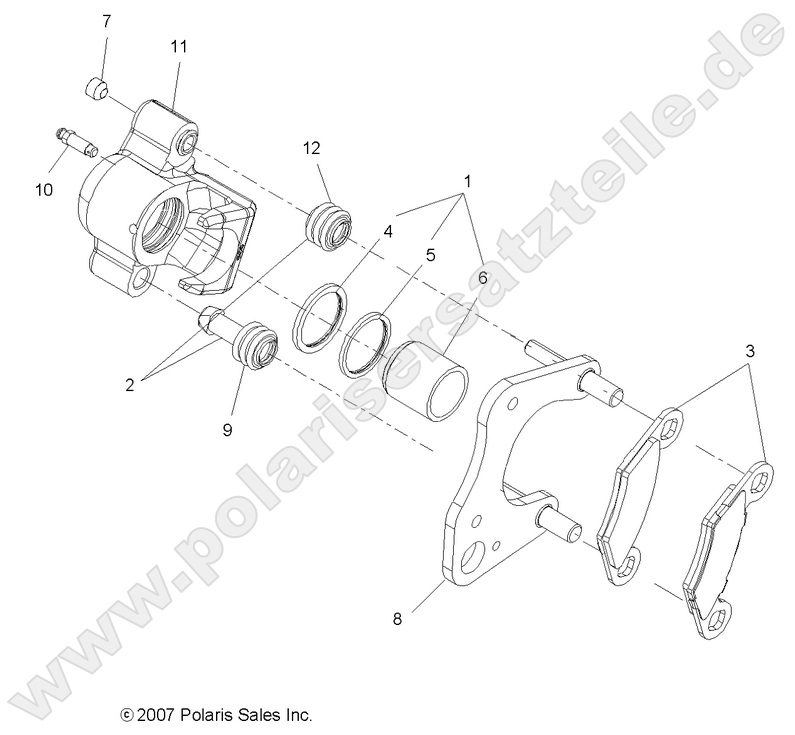 7
11
10
12
1
4
5
6
2
9
3
8

www.polarisersatzteile.de

© 2007 Polaris Sales Inc.