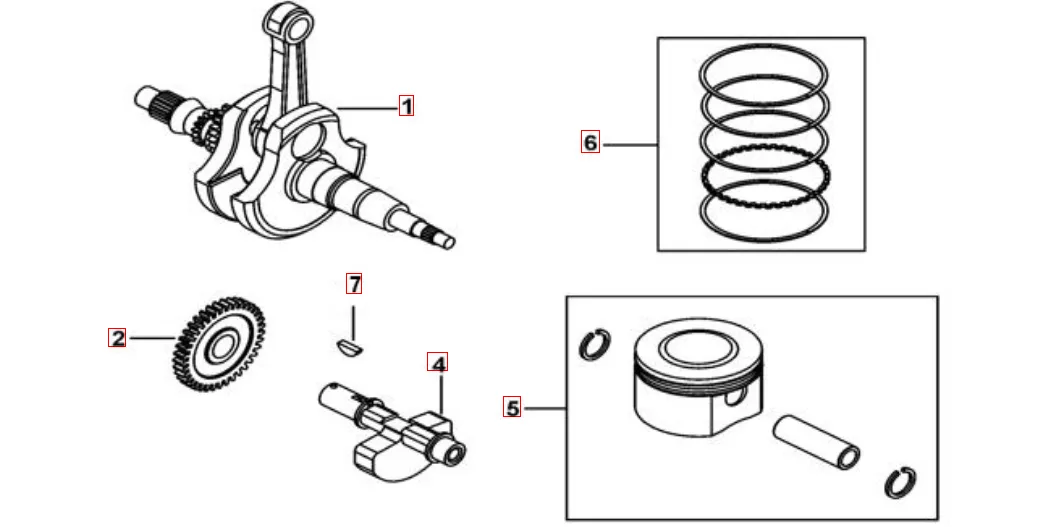 1

6

7

2

4

5