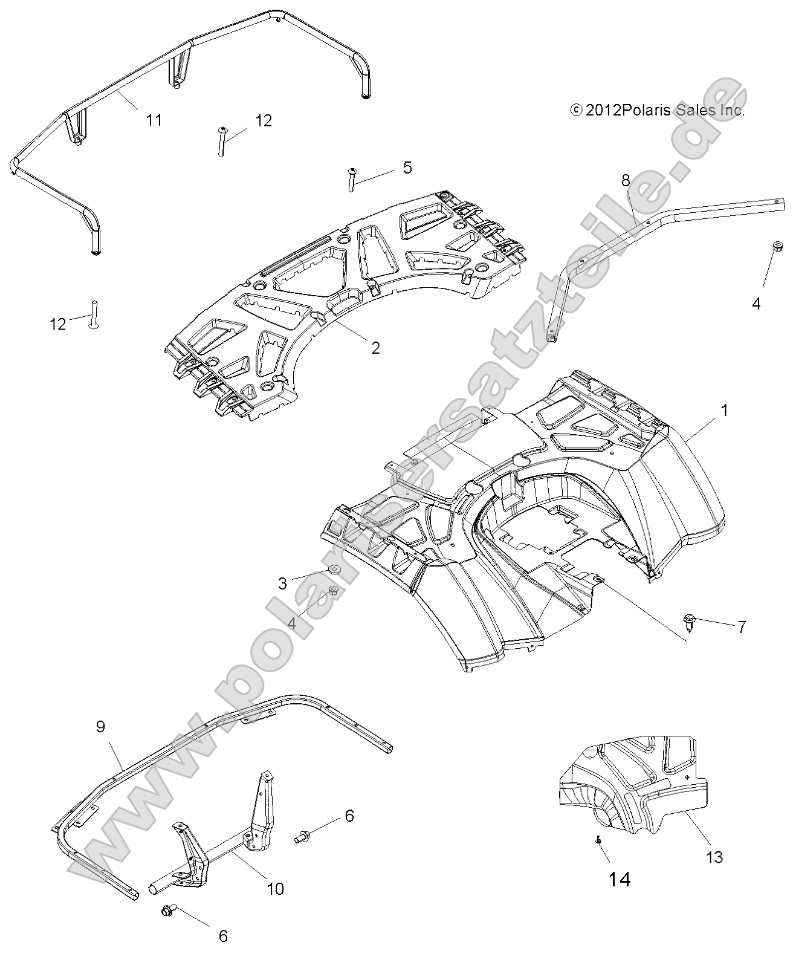 © 2012Polaris Sales Inc.

www.polarisersatzteile.de

11
12
5
8
4
12
2
1
3
4
7
9
6
10
6
13
14