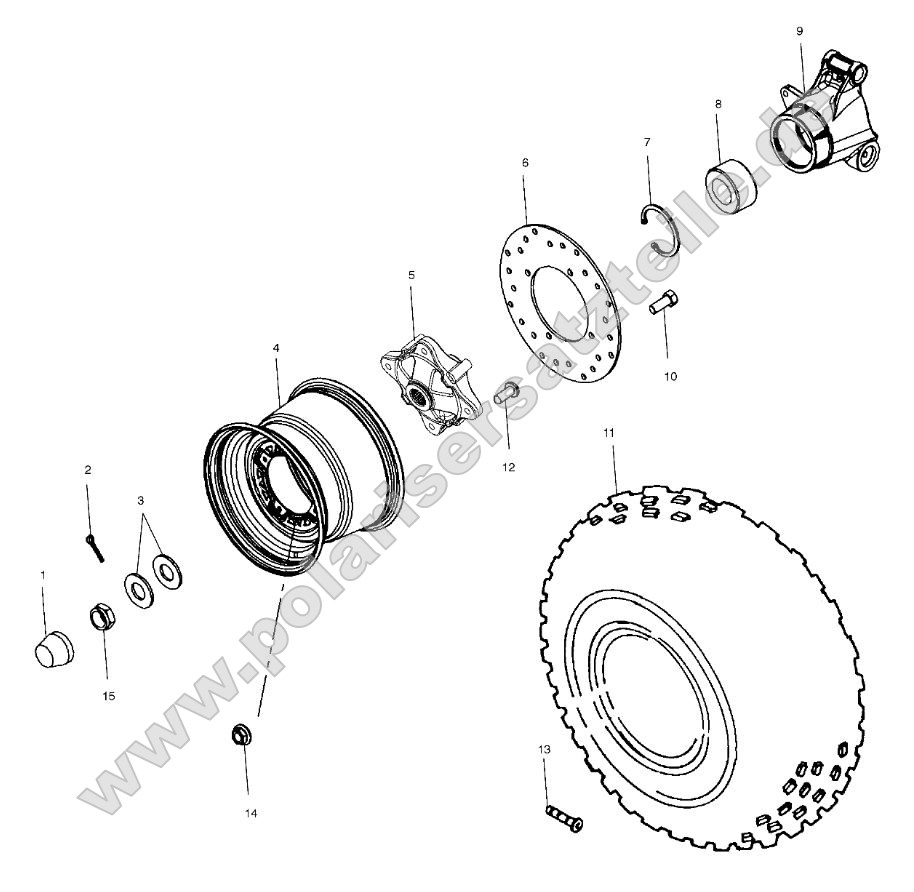 9
8
7
6
5
4
10
12
11
2
3
1
15
14
13
www.polarisersatzteile.de