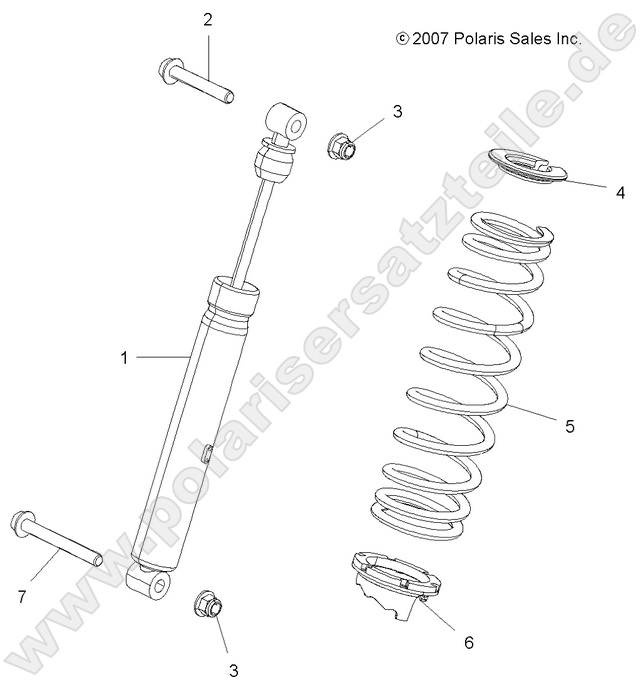 2

© 2007 Polaris Sales Inc.

3

4

1

5

7

6

3

www.polarisersatzteile.de