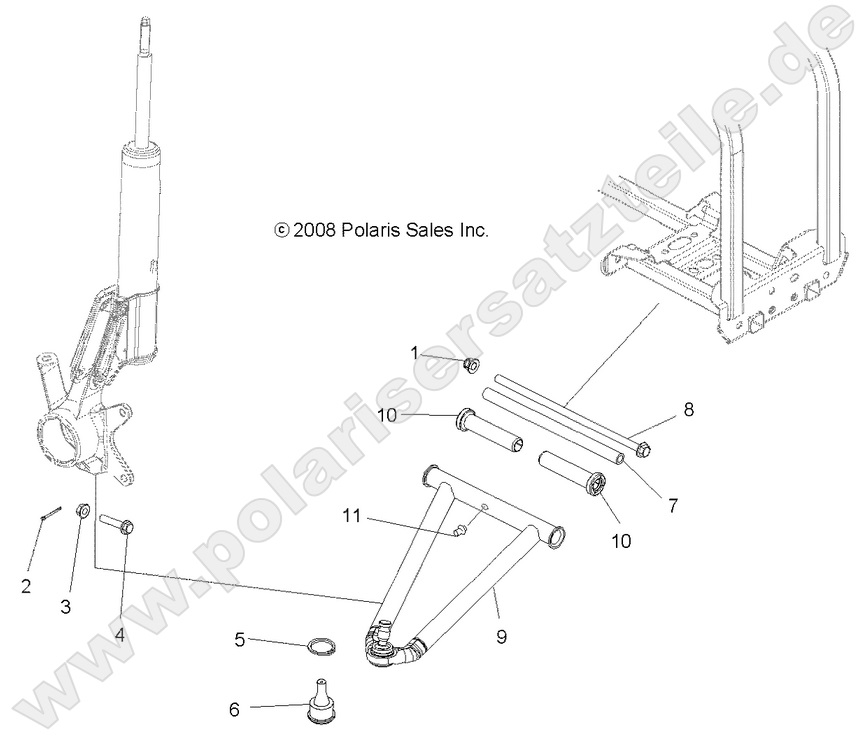 © 2008 Polaris Sales Inc.

www.polarisersatzteile.de

1
10
8
7
10
11
9
2
3
4
5
6